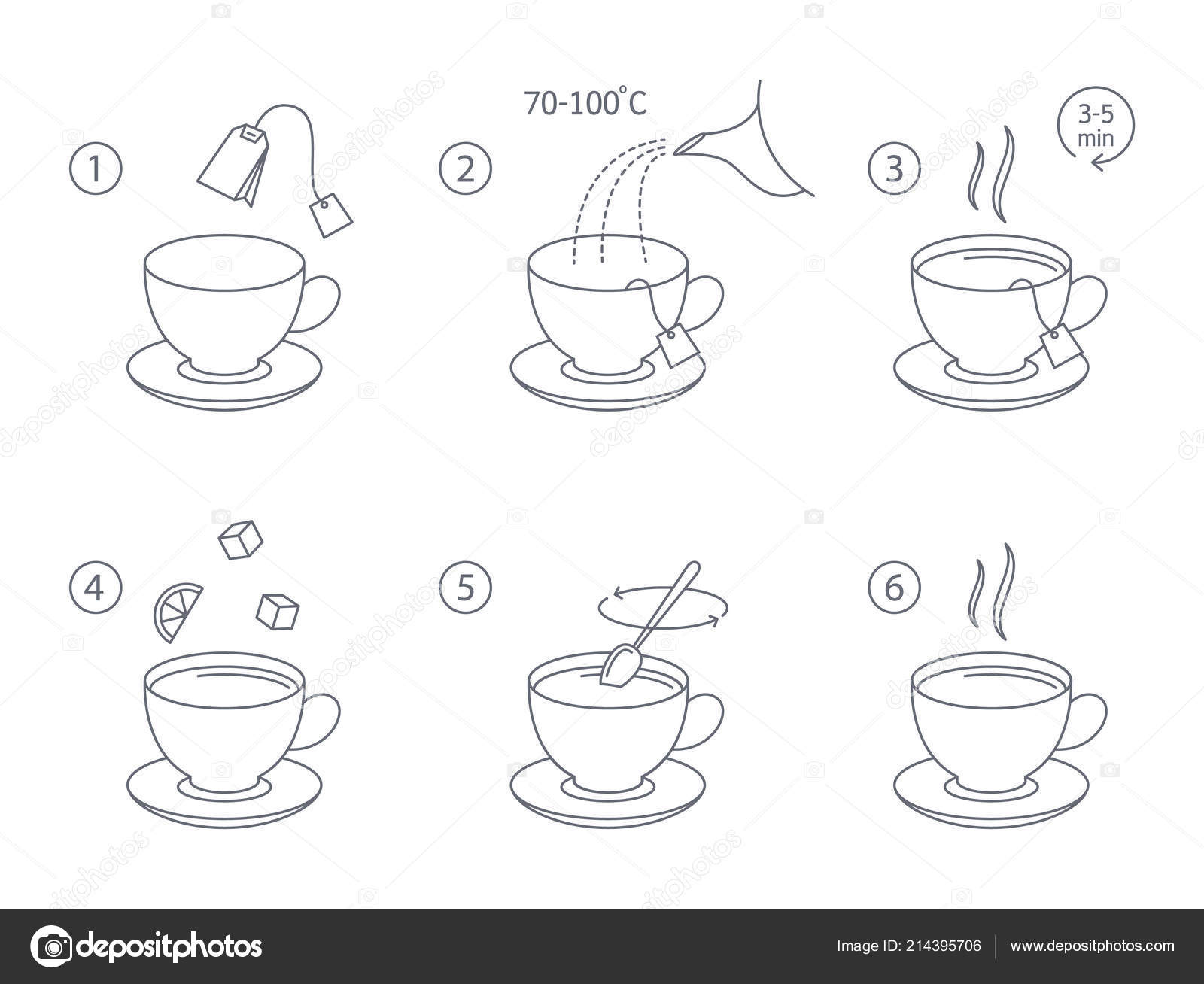 1

70-100°C

2

3

3-5 min

4

5

6

depositphotos

Image ID: 214395706

www.depositphotos.com