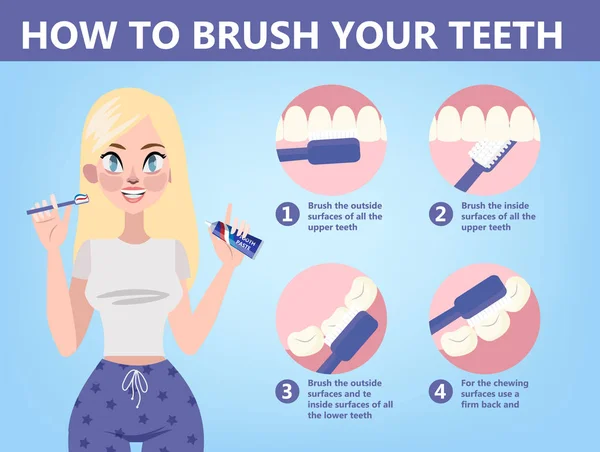 HOW TO BRUSH YOUR TEETH

TOOTH PASTE

1 Brush the outside surfaces of all the upper teeth

2 Brush the inside surfaces of all the upper teeth

3 Brush the outside surfaces and te inside surfaces of all the lower teeth

4 For the chewing surfaces use a firm back and