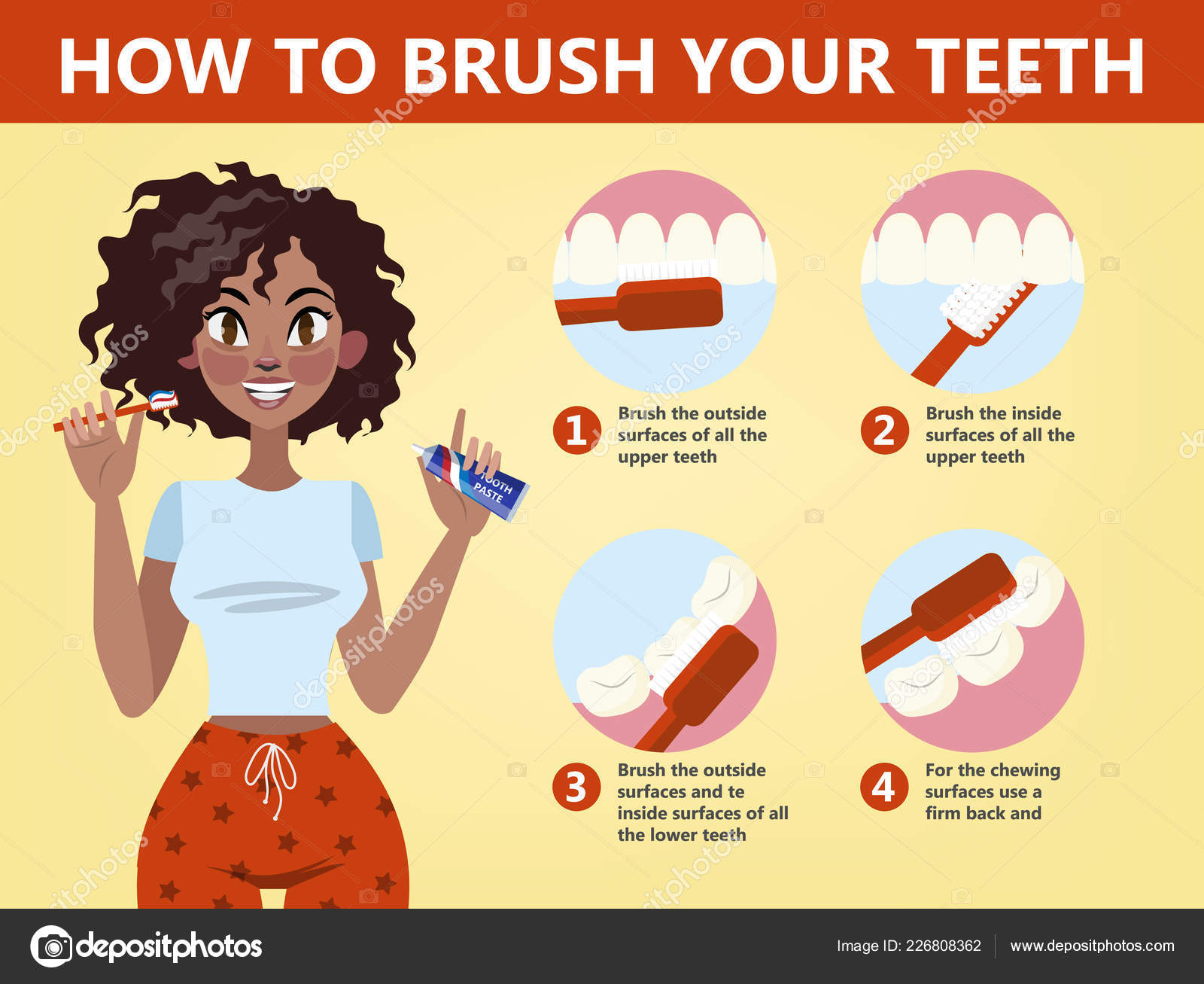 HOW TO BRUSH YOUR TEETH

TOOTH PASTE

1 Brush the outside surfaces of all the upper teeth

2 Brush the inside surfaces of all the upper teeth

3 Brush the outside surfaces and te inside surfaces of all the lower teeth

4 For the chewing surfaces use a firm back and

depositphotos

Image ID: 226808362

www.depositphotos.com