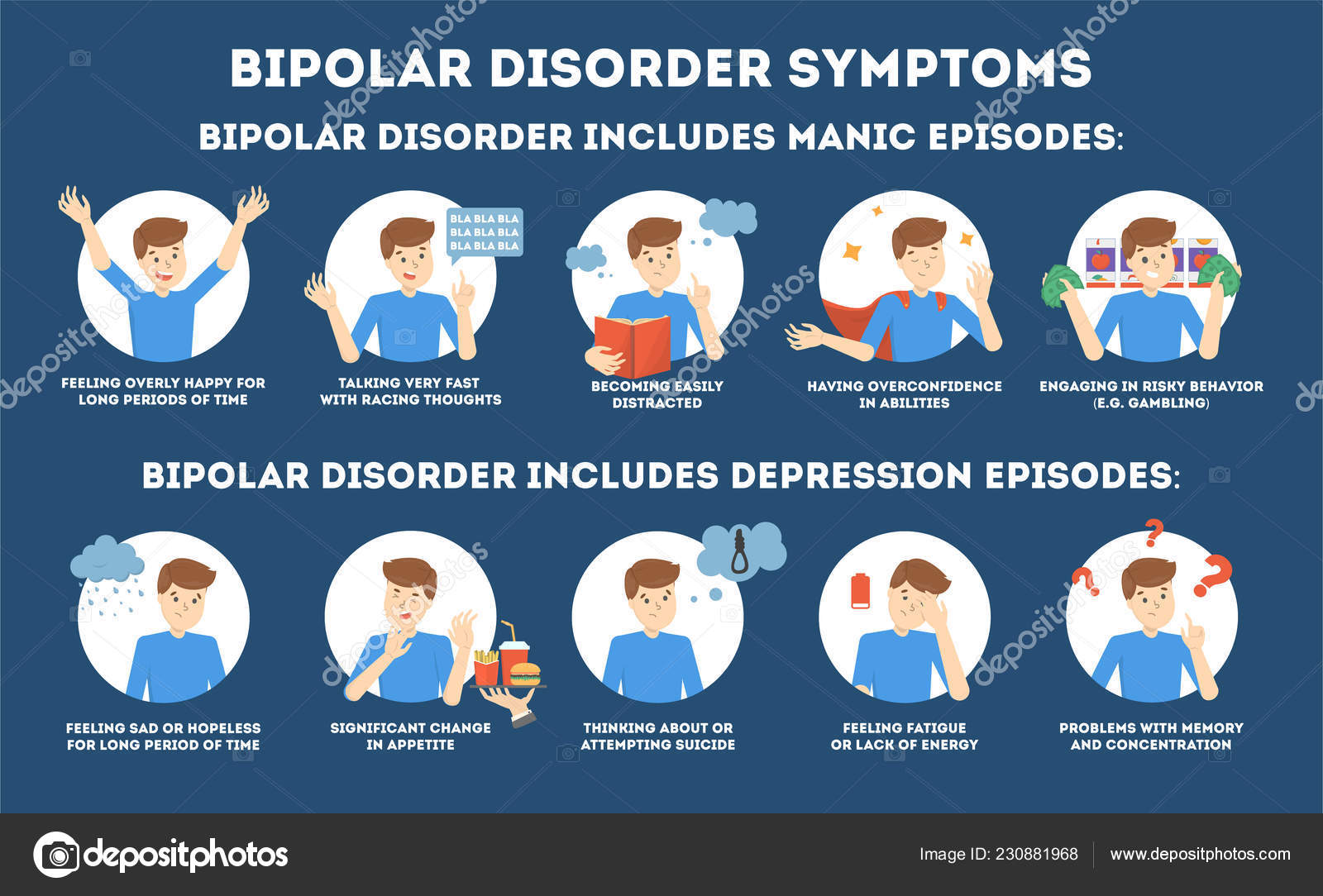 BIPOLAR DISORDER SYMPTOMS

BIPOLAR DISORDER INCLUDES MANIC EPISODES:

BLA BLA BLA
BLA BLA BLA
BLA BLA BLA

FEELING OVERLY HAPPY FOR LONG PERIODS OF TIME

TALKING VERY FAST WITH RACING THOUGHTS

BECOMING EASILY DISTRACTED

HAVING OVERCONFIDENCE IN ABILITIES

ENGAGING IN RISKY BEHAVIOR (E.G. GAMBLING)

BIPOLAR DISORDER INCLUDES DEPRESSION EPISODES:

FEELING SAD OR HOPELESS FOR LONG PERIOD OF TIME

SIGNIFICANT CHANGE IN APPETITE

THINKING ABOUT OR ATTEMPTING SUICIDE

FEELING FATIGUE OR LACK OF ENERGY

PROBLEMS WITH MEMORY AND CONCENTRATION

depositphotos

Image ID: 230881968

www.depositphotos.com