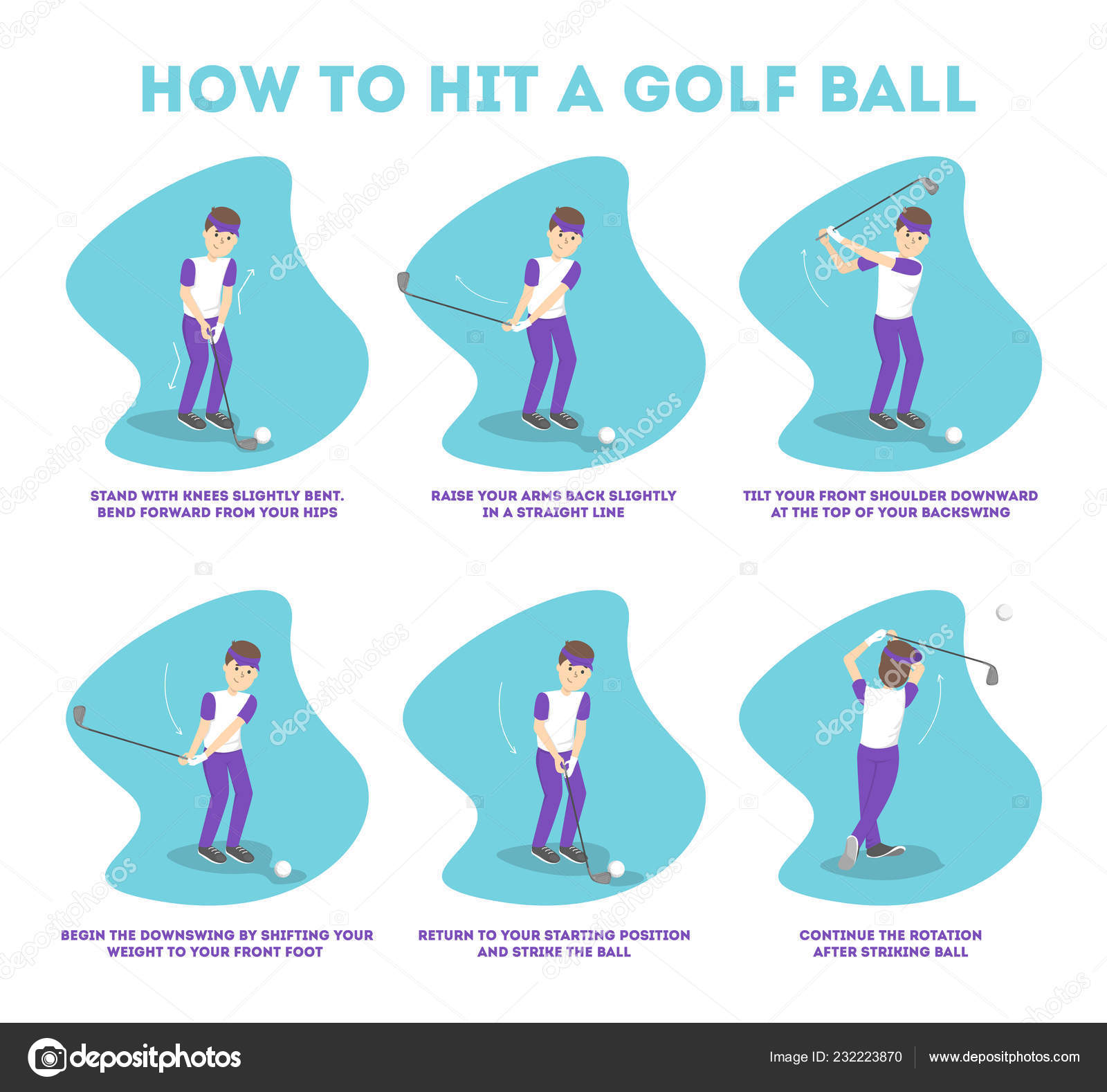 HOW TO HIT A GOLF BALL

STAND WITH KNEES SLIGHTLY BENT. BEND FORWARD FROM YOUR HIPS

RAISE YOUR ARMS BACK SLIGHTLY IN A STRAIGHT LINE

TILT YOUR FRONT SHOULDER DOWNWARD AT THE TOP OF YOUR BACKSWING

BEGIN THE DOWNSWING BY SHIFTING YOUR WEIGHT TO YOUR FRONT FOOT

RETURN TO YOUR STARTING POSITION AND STRIKE THE BALL

CONTINUE THE ROTATION AFTER STRIKING BALL

depositphotos

Image ID: 232223870

www.depositphotos.com