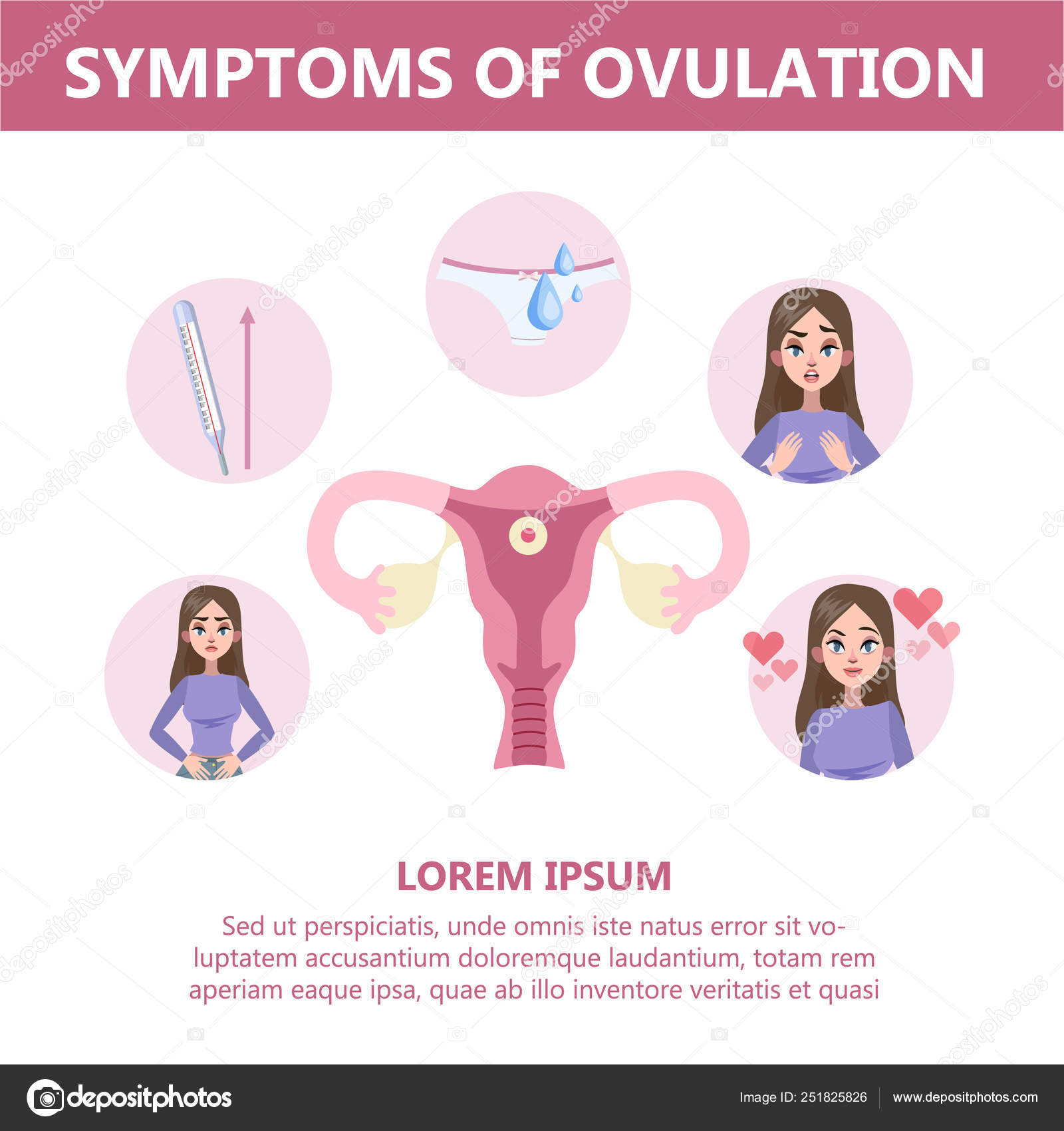 SYMPTOMS OF OVULATION

LOREM IPSUM

Sed ut perspiciatis, unde omnis iste natus error sit voluptatem accusantium doloremque laudantium, totam rem aperiam eaque ipsa, quae ab illo inventore veritatis et quasi

depositphotos

Image ID: 251825826

www.depositphotos.com