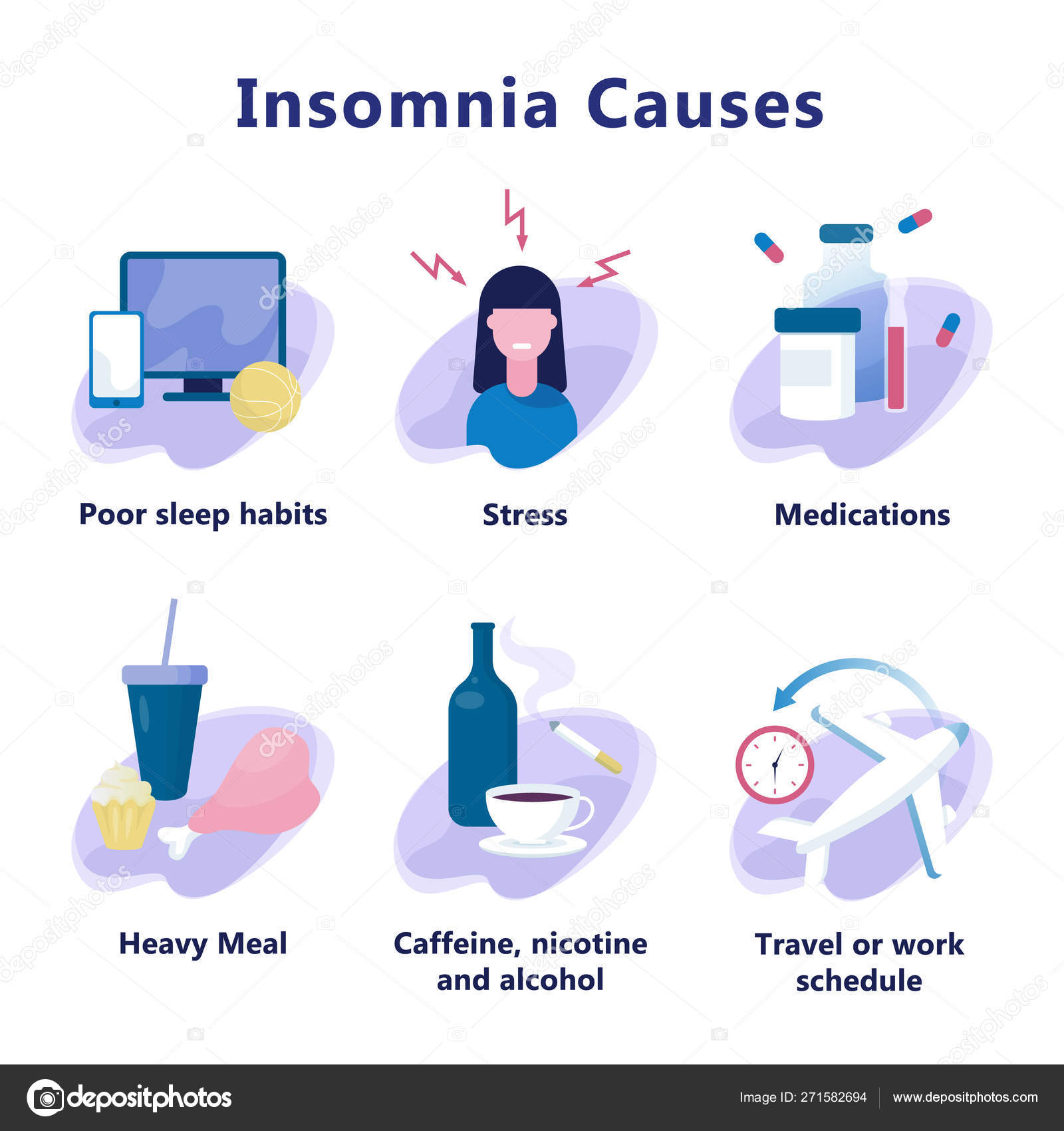 Insomnia Causes

Poor sleep habits

Stress

Medications

Heavy Meal

Caffeine, nicotine and alcohol

Travel or work schedule

depositphotos

Image ID: 271582694

www.depositphotos.com