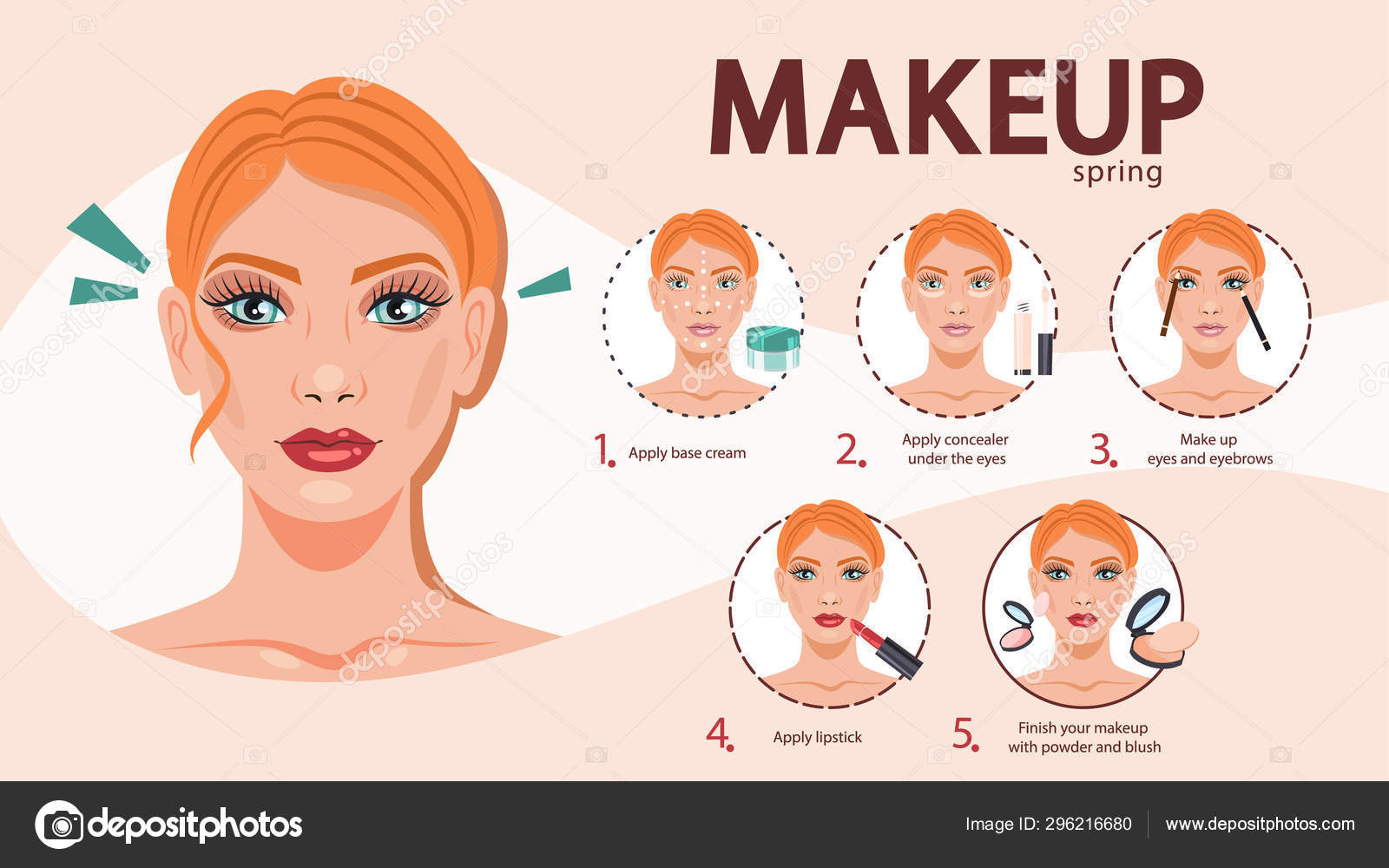 MAKEUP
spring

1. Apply base cream

2. Apply concealer under the eyes

3. Make up eyes and eyebrows

4. Apply lipstick

5. Finish your makeup with powder and blush

depositphotos

Image ID: 296216680

www.depositphotos.com