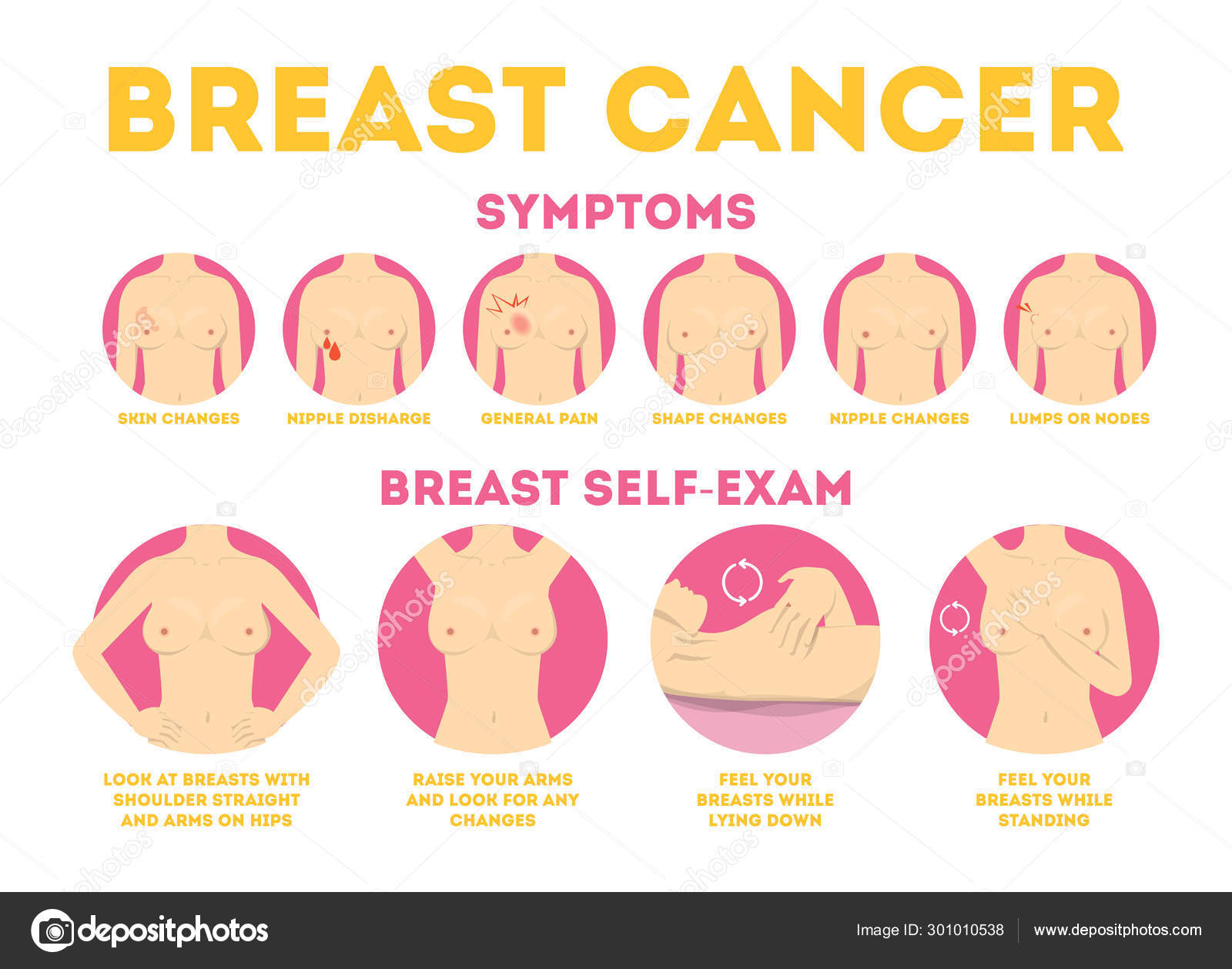 BREAST CANCER

SYMPTOMS

SKIN CHANGES

NIPPLE DISHARGE

GENERAL PAIN

SHAPE CHANGES

NIPPLE CHANGES

LUMPS OR NODES

BREAST SELF-EXAM

LOOK AT BREASTS WITH SHOULDER STRAIGHT AND ARMS ON HIPS

RAISE YOUR ARMS AND LOOK FOR ANY CHANGES

FEEL YOUR BREASTS WHILE LYING DOWN

FEEL YOUR BREASTS WHILE STANDING

depositphotos

Image ID: 301010538

www.depositphotos.com