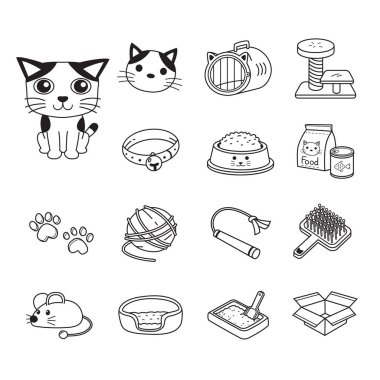 Food