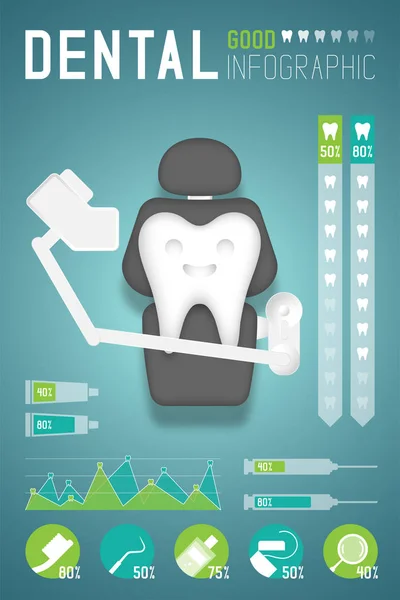 DENTAL GOOD INFOGRAPHIC

50%
80%

40%
80%

40%
80%

80%
50%
75%
50%
40%