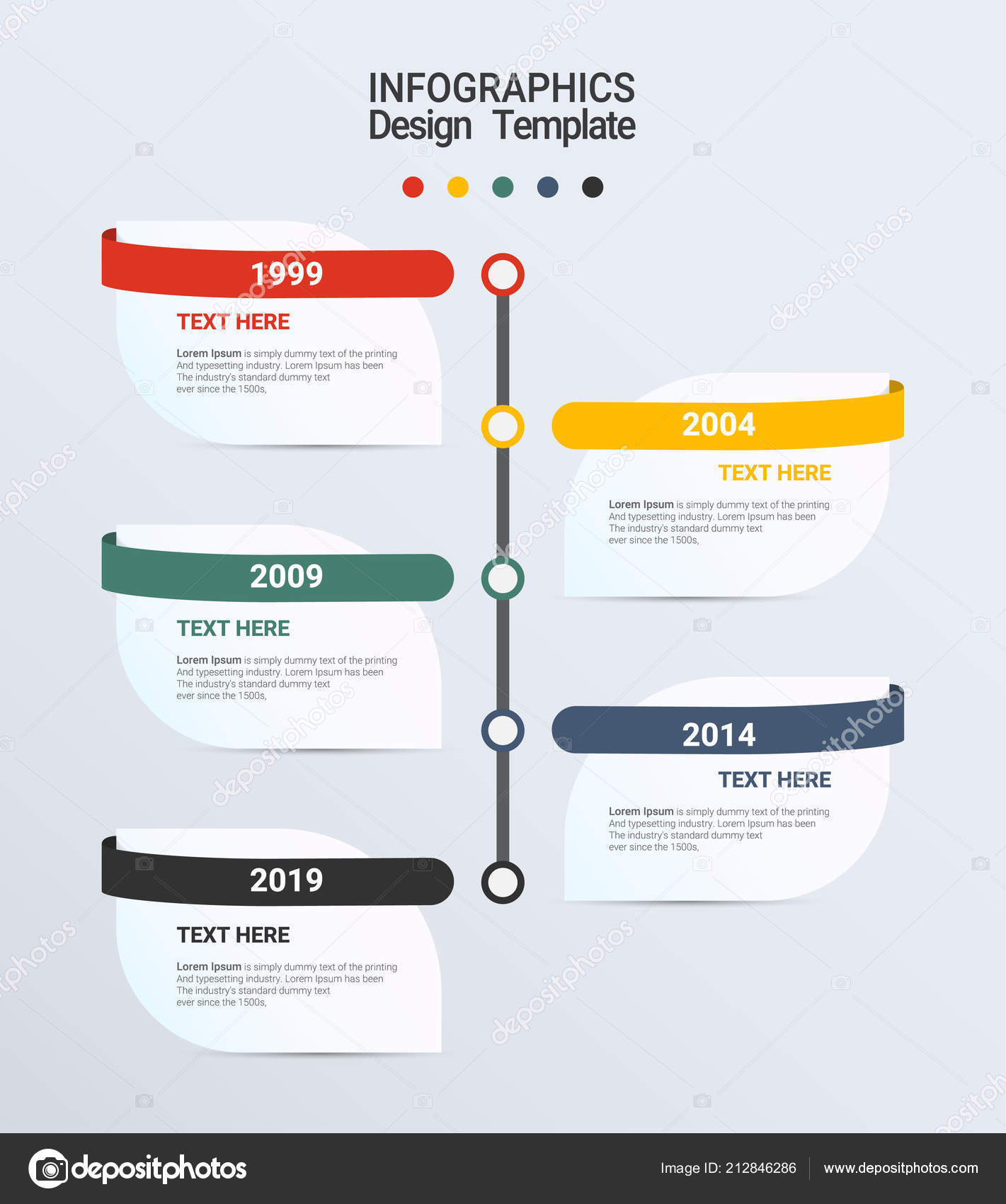 INFOGRAPHICS
Design Template

1999

TEXT HERE

Lorem Ipsum is simply dummy text of the printing And typesetting industry. Lorem Ipsum has been The industry's standard dummy text ever since the 1500s,

2004

TEXT HERE

Lorem Ipsum is simply dummy text of the printing And typesetting industry. Lorem Ipsum has been The industry's standard dummy text ever since the 1500s,

2009

TEXT HERE

Lorem Ipsum is simply dummy text of the printing And typesetting industry. Lorem Ipsum has been The industry's standard dummy text ever since the 1500s,

2014

TEXT HERE

Lorem Ipsum is simply dummy text of the printing And typesetting industry. Lorem Ipsum has been The industry's standard dummy text ever since the 1500s,

2019

TEXT HERE

Lorem Ipsum is simply dummy text of the printing And typesetting industry. Lorem Ipsum has been The industry's standard dummy text ever since the 1500s,

depositphotos

Image ID: 212846286

www.depositphotos.com