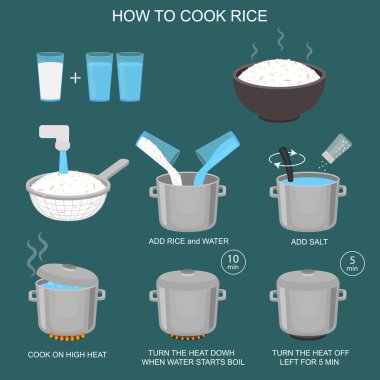 HOW TO COOK RICE

+

ADD RICE and WATER

ADD SALT

10 min

5 min

COOK ON HIGH HEAT

TURN THE HEAT DOWH WHEN WATER STARTS BOIL

TURN THE HEAT OFF LEFT FOR 5 MIN