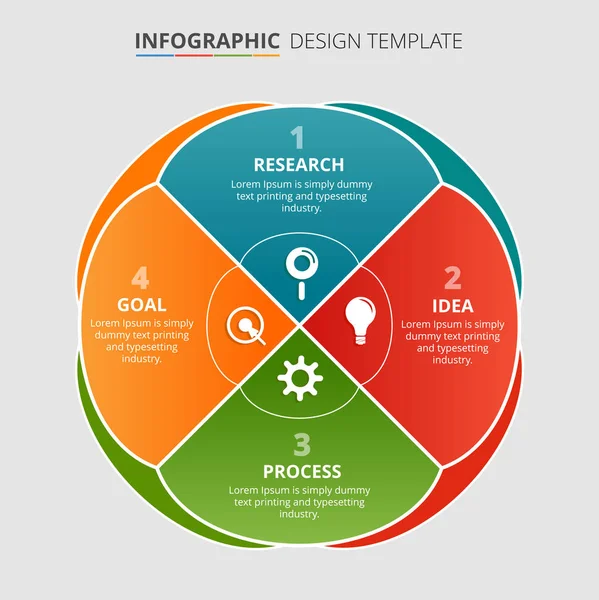 INFOGRAPHIC DESIGN TEMPLATE

1
RESEARCH
Lorem Ipsum is simply dummy text printing and typesetting industry.

2
IDEA
Lorem Ipsum is simply dummy text printing and typesetting industry.

3
PROCESS
Lorem Ipsum is simply dummy text printing and typesetting industry.

4
GOAL
Lorem Ipsum is simply dummy text printing and typesetting industry.