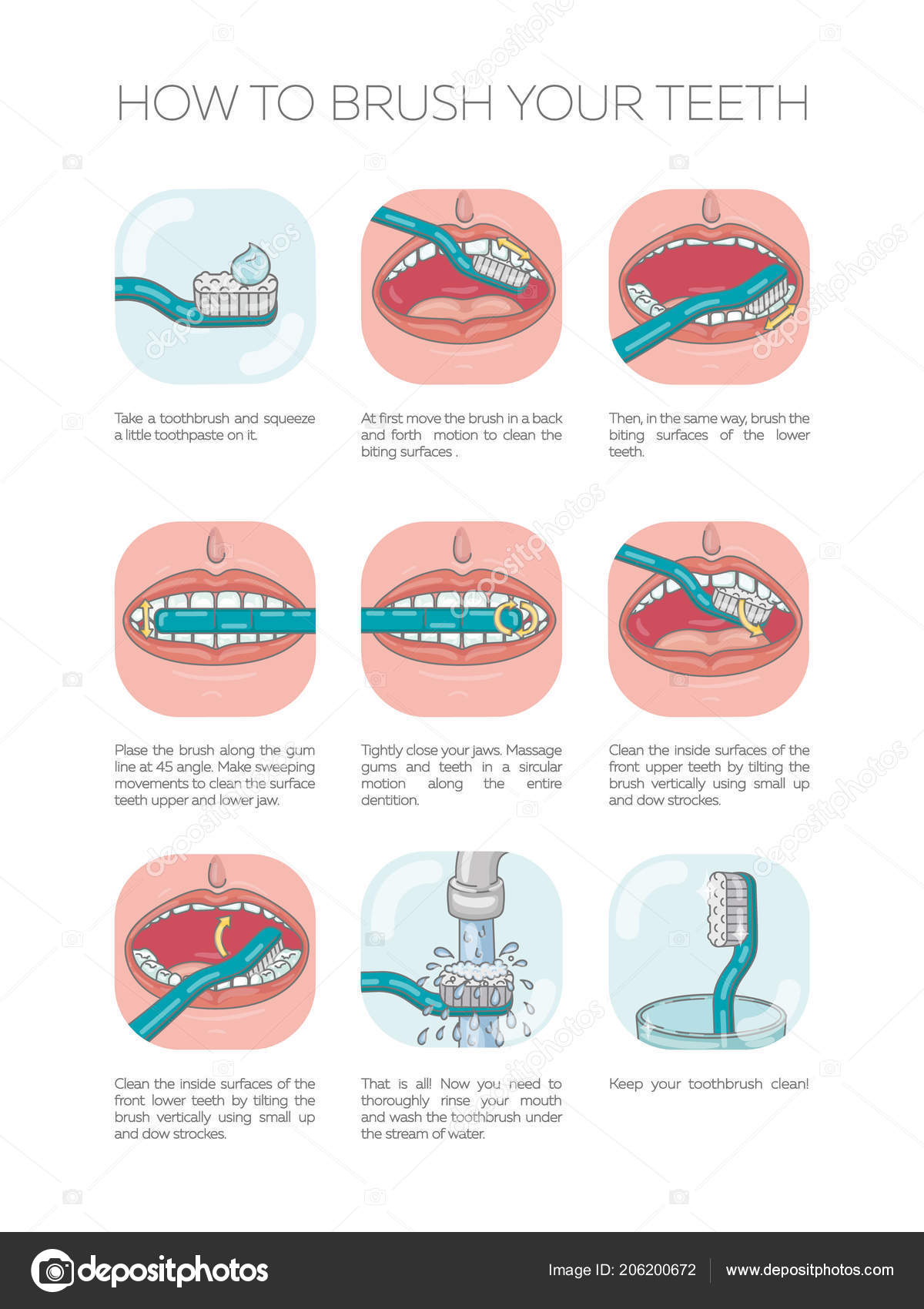 HOW TO BRUSH YOUR TEETH

Take a toothbrush and squeeze a little toothpaste on it.

At first move the brush in a back and forth motion to clean the biting surfaces .

Then, in the same way, brush the biting surfaces of the lower teeth.

Plase the brush along the gum line at 45 angle. Make sweeping movements to clean the surface teeth upper and lower jaw.

Tightly close your jaws. Massage gums and teeth in a sircular motion along the entire dentition.

Clean the inside surfaces of the front upper teeth by tilting the brush vertically using small up and dow strockes.

Clean the inside surfaces of the front lower teeth by tilting the brush vertically using small up and dow strockes.

That is all! Now you need to thoroughly rinse your mouth and wash the toothbrush under the stream of water.

Keep your toothbrush clean!

depositphotos

Image ID: 206200672

www.depositphotos.com