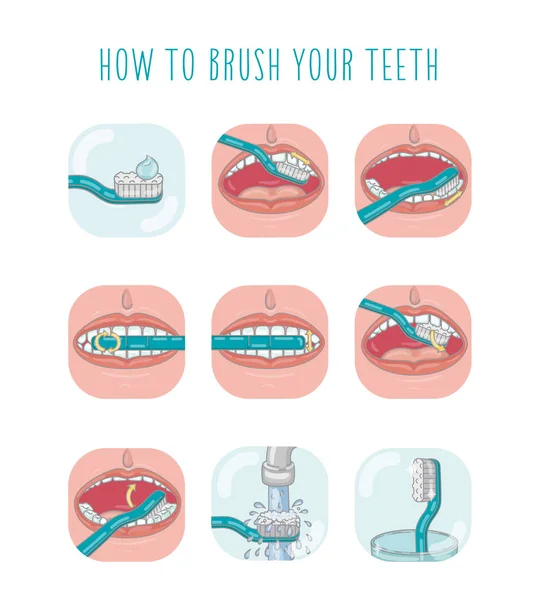 HOW TO BRUSH YOUR TEETH