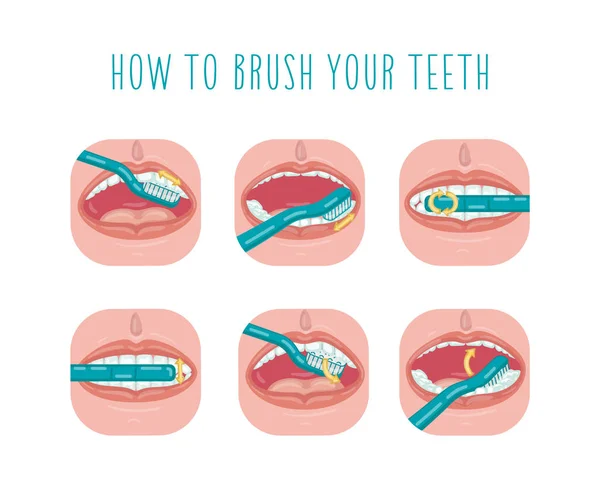 HOW TO BRUSH YOUR TEETH