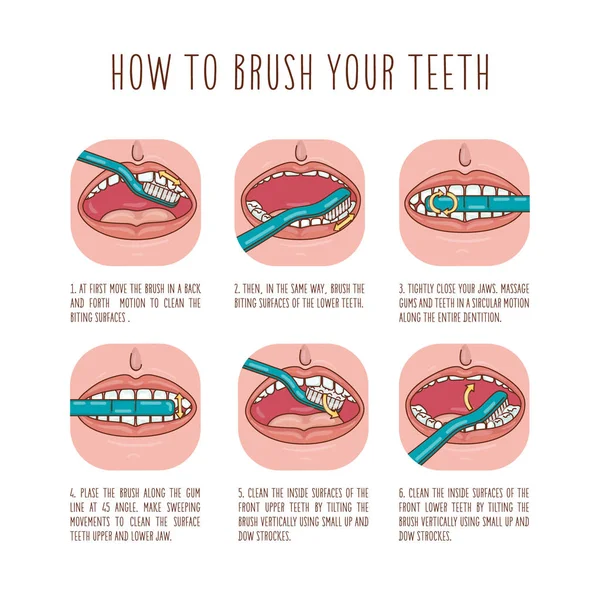 HOW TO BRUSH YOUR TEETH

1. AT FIRST MOVE THE BRUSH IN A BACK AND FORTH MOTION TO CLEAN THE BITING SURFACES .

2. THEN, IN THE SAME WAY, BRUSH THE BITING SURFACES OF THE LOWER TEETH.

3. TIGHTLY CLOSE YOUR JAWS. MASSAGE GUMS AND TEETH IN A SIRCULAR MOTION ALONG THE ENTIRE DENTITION.

4. PLASE THE BRUSH ALONG THE GUM LINE AT 45 ANGLE. MAKE SWEEPING MOVEMENTS TO CLEAN THE SURFACE TEETH UPPER AND LOWER JAW.

5. CLEAN THE INSIDE SURFACES OF THE FRONT UPPER TEETH BY TILTING THE BRUSH VERTICALLY USING SMALL UP AND DOW STROCKES.

6. CLEAN THE INSIDE SURFACES OF THE FRONT LOWER TEETH BY TILTING THE BRUSH VERTICALLY USING SMALL UP AND DOW STROCKES.