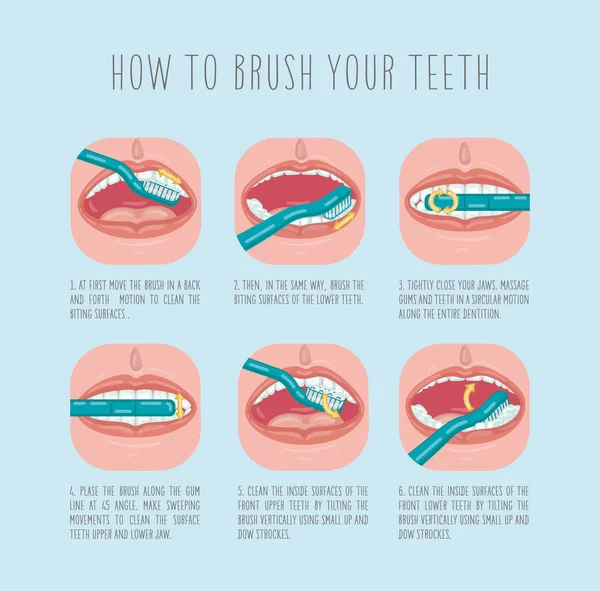 HOW TO BRUSH YOUR TEETH

1. AT FIRST MOVE THE BRUSH IN A BACK AND FORTH MOTION TO CLEAN THE BITING SURFACES .

2. THEN, IN THE SAME WAY, BRUSH THE BITING SURFACES OF THE LOWER TEETH.

3. TIGHTLY CLOSE YOUR JAWS. MASSAGE GUMS AND TEETH IN A SIRCULAR MOTION ALONG THE ENTIRE DENTITION.

4. PLASE THE BRUSH ALONG THE GUM LINE AT 45 ANGLE. MAKE SWEEPING MOVEMENTS TO CLEAN THE SURFACE TEETH UPPER AND LOWER JAW.

5. CLEAN THE INSIDE SURFACES OF THE FRONT UPPER TEETH BY TILTING THE BRUSH VERTICALLY USING SMALL UP AND DOW STROCKES.

6. CLEAN THE INSIDE SURFACES OF THE FRONT LOWER TEETH BY TILTING THE BRUSH VERTICALLY USING SMALL UP AND DOW STROCKES.