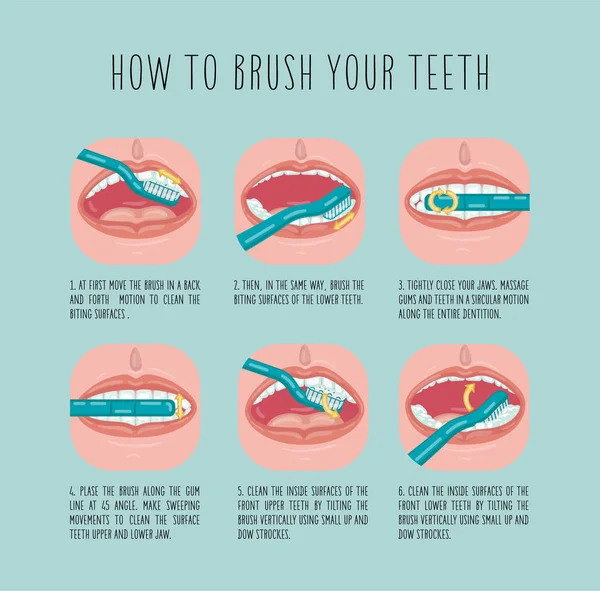 HOW TO BRUSH YOUR TEETH

1. AT FIRST MOVE THE BRUSH IN A BACK AND FORTH MOTION TO CLEAN THE BITING SURFACES .

2. THEN, IN THE SAME WAY, BRUSH THE BITING SURFACES OF THE LOWER TEETH.

3. TIGHTLY CLOSE YOUR JAWS. MASSAGE GUMS AND TEETH IN A SIRCULAR MOTION ALONG THE ENTIRE DENTITION.

4. PLASE THE BRUSH ALONG THE GUM LINE AT 45 ANGLE. MAKE SWEEPING MOVEMENTS TO CLEAN THE SURFACE TEETH UPPER AND LOWER JAW.

5. CLEAN THE INSIDE SURFACES OF THE FRONT UPPER TEETH BY TILTING THE BRUSH VERTICALLY USING SMALL UP AND DOW STROCKES.

6. CLEAN THE INSIDE SURFACES OF THE FRONT LOWER TEETH BY TILTING THE BRUSH VERTICALLY USING SMALL UP AND DOW STROCKES.