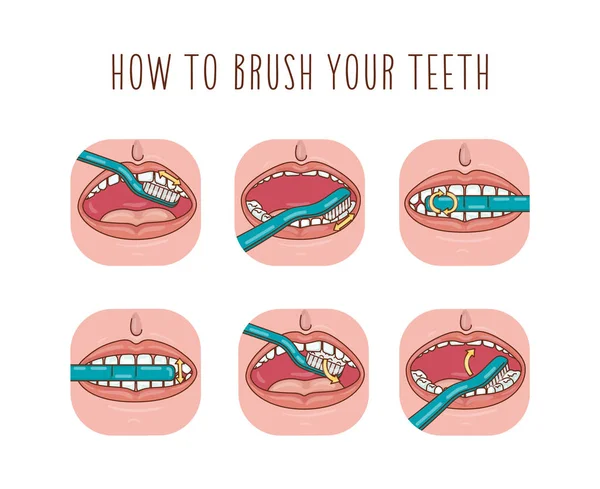 HOW TO BRUSH YOUR TEETH