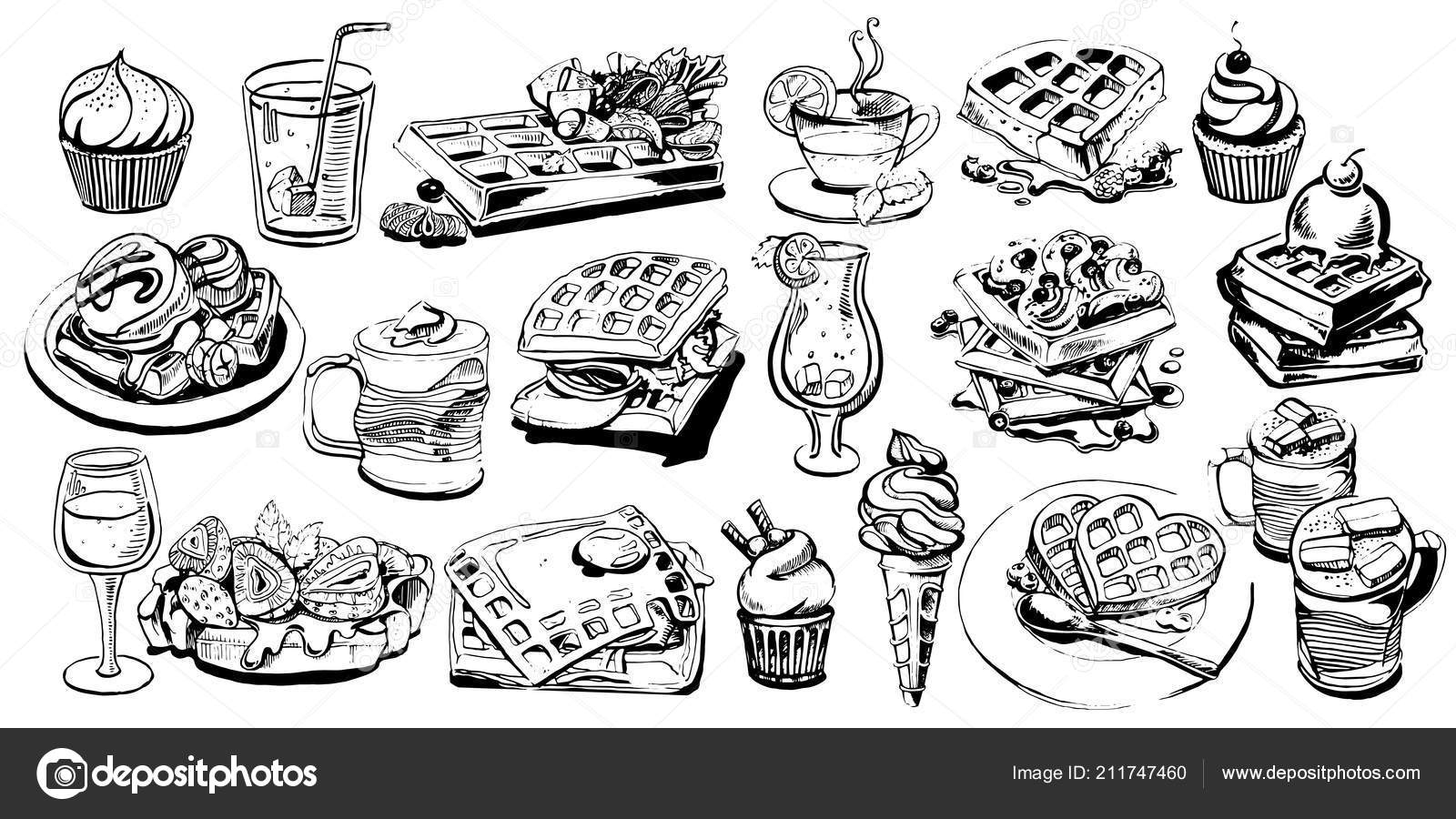 depositphotos

Image ID: 211747460

www.depositphotos.com